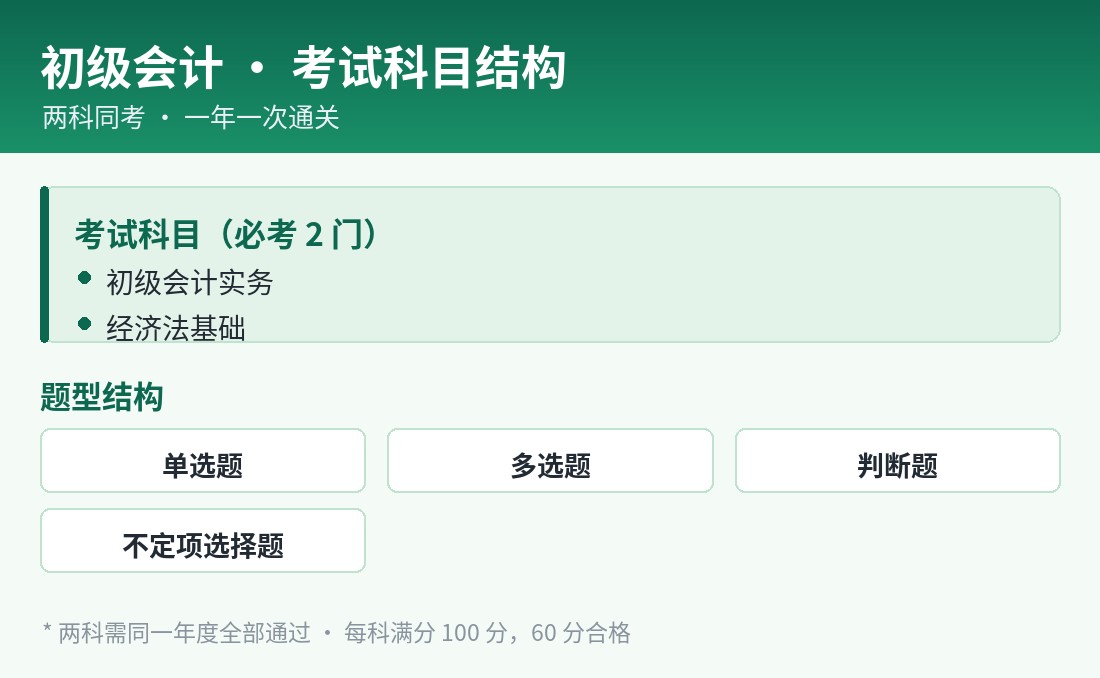 初级会计 · 考试科目结构
两科同考 · 一年一次通关

考试科目（必考 2 门）
初级会计实务
经济法基础

题型结构
单选题
多选题
判断题
不定项选择题

* 两科需同一年度全部通过 · 每科满分 100 分，60 分合格